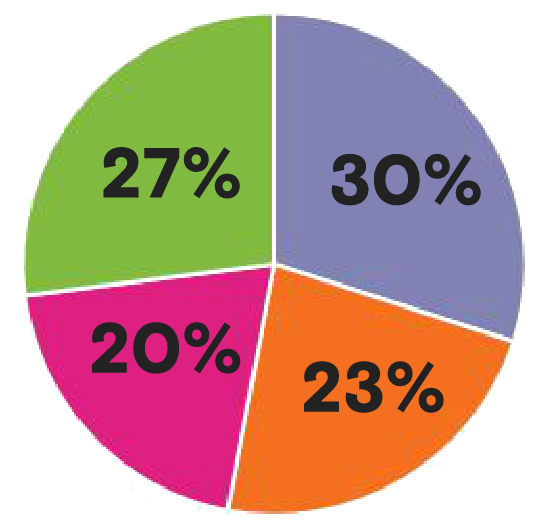 27%
30%
20%
23%